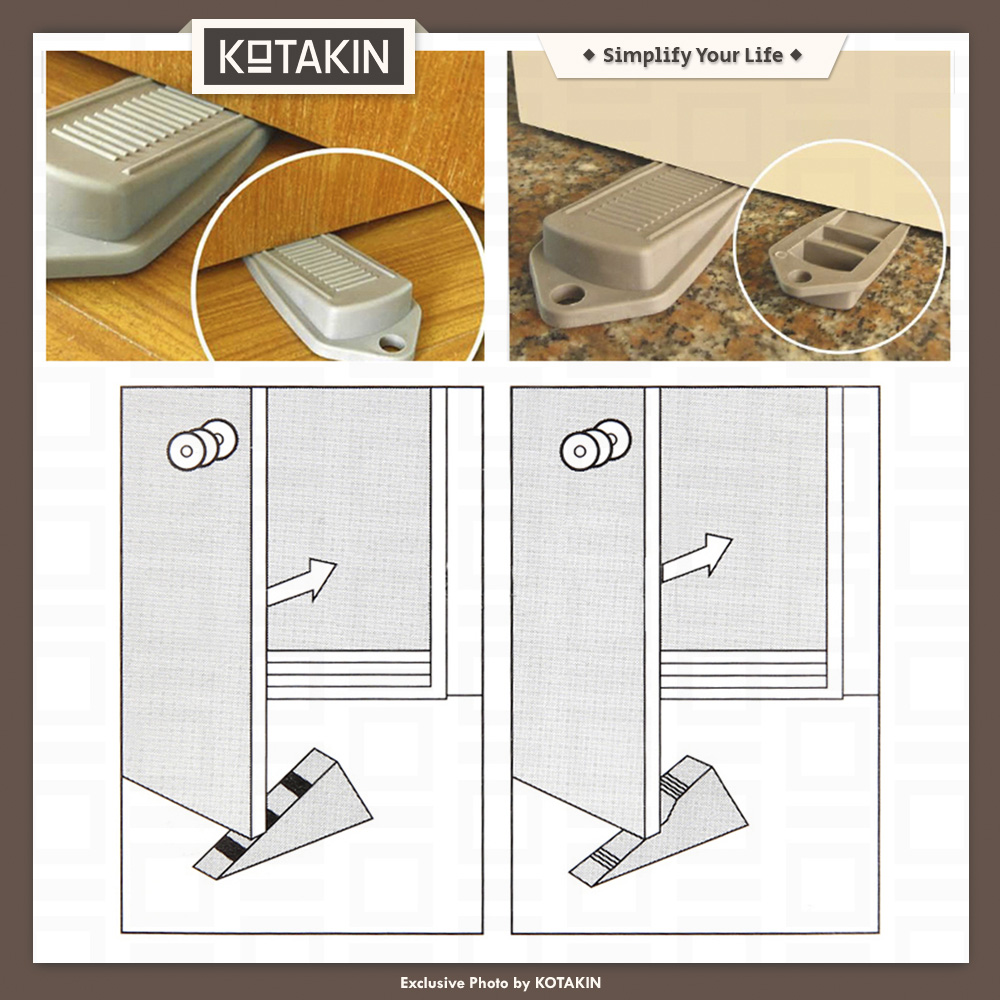 KOTAKIN

◆ Simplify Your Life ◆

Exclusive Photo by KOTAKIN